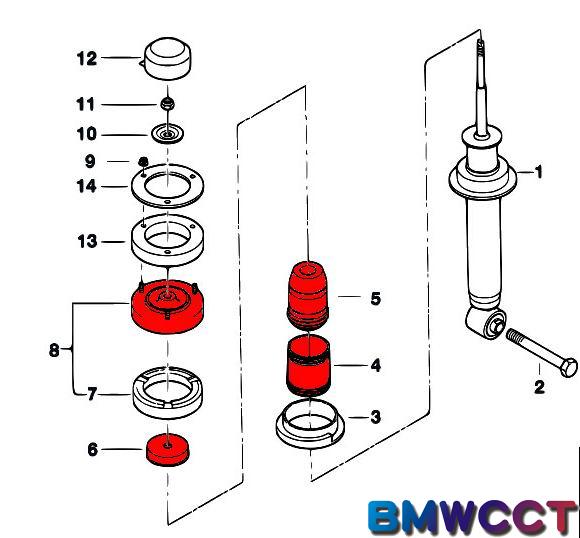 12
11
10
9
14
13
8
7
6
5
4
3
1
2
BMWCCT